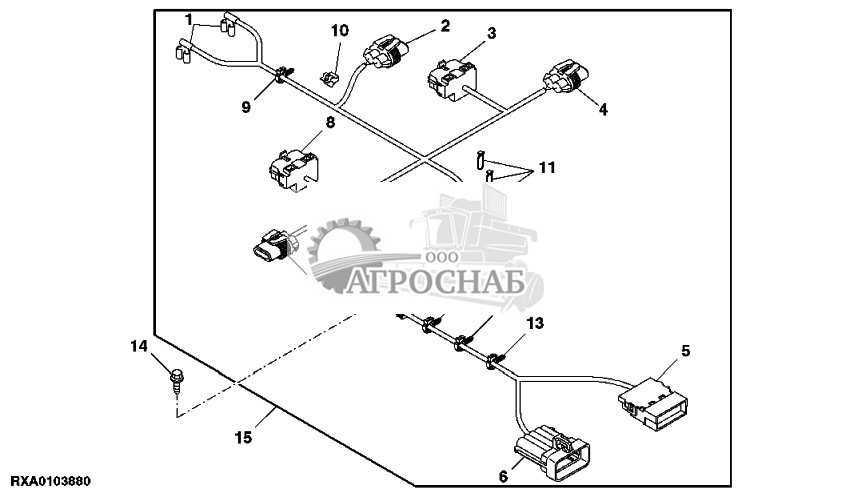 1
10
2
3
4
9
8
11
ООО
АГРОСНАБ
13
14
5
15
6
RXA0103880